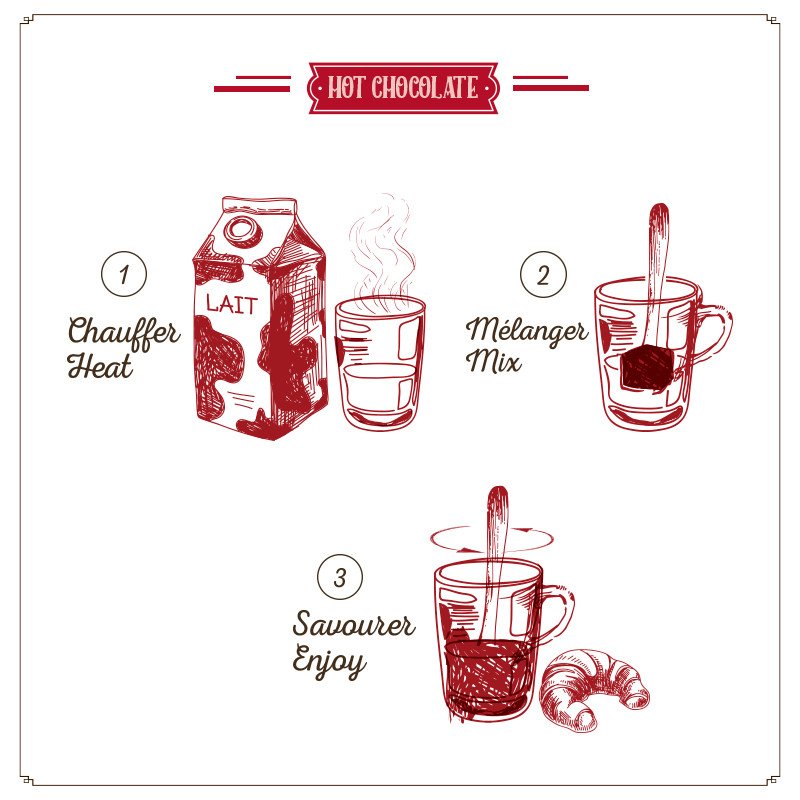 HOT CHOCOLATE

1
Chauffer
Heat

LAIT

2
Mélanger
Mix

3
Savourer
Enjoy